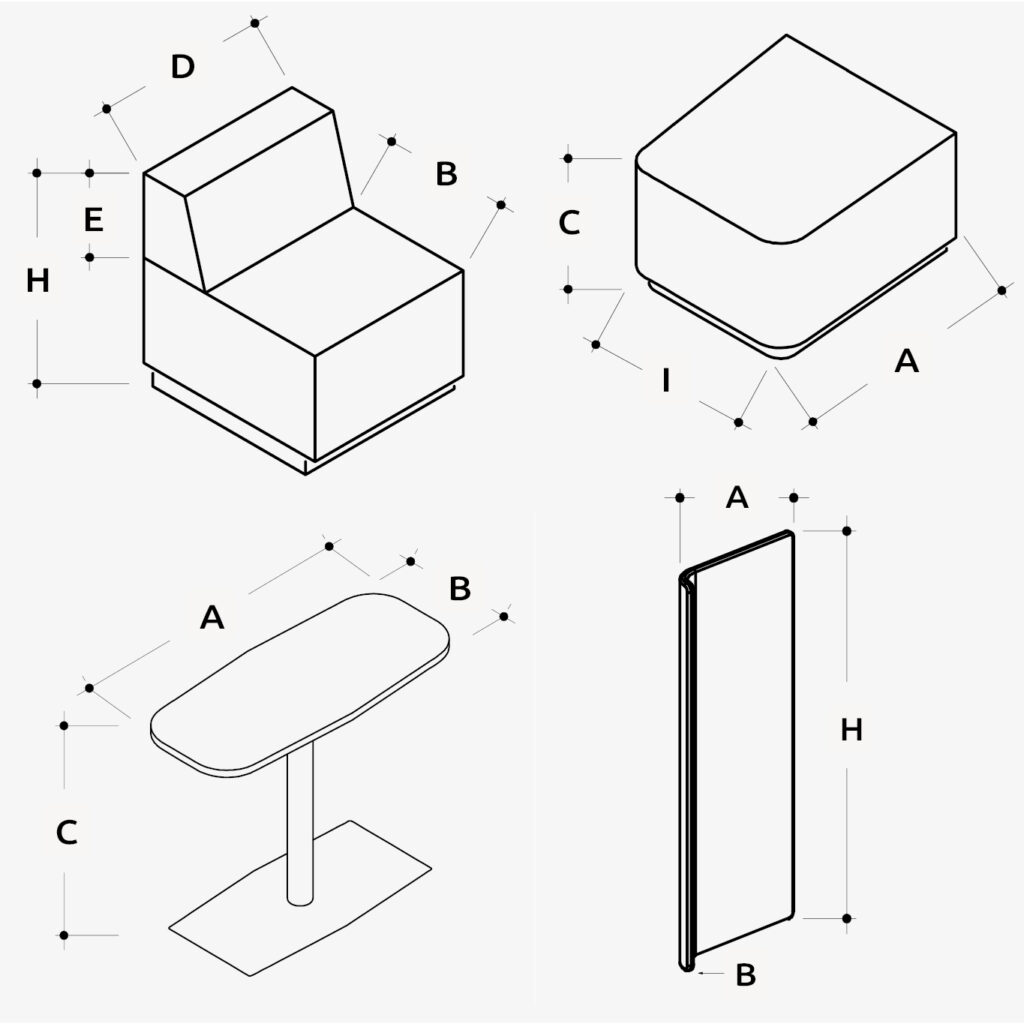 D
B
E
H
C
I
A
A
B
C
A
H
B